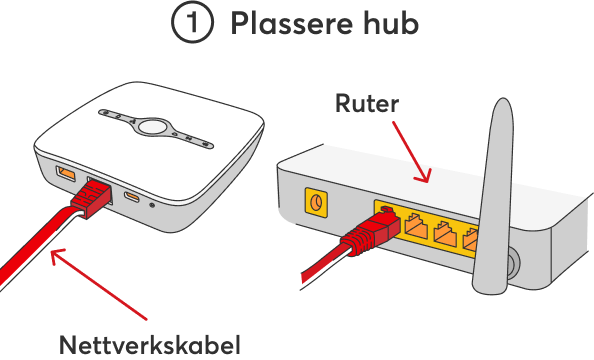 ① Plassere hub

Ruter

Nettverkskabel